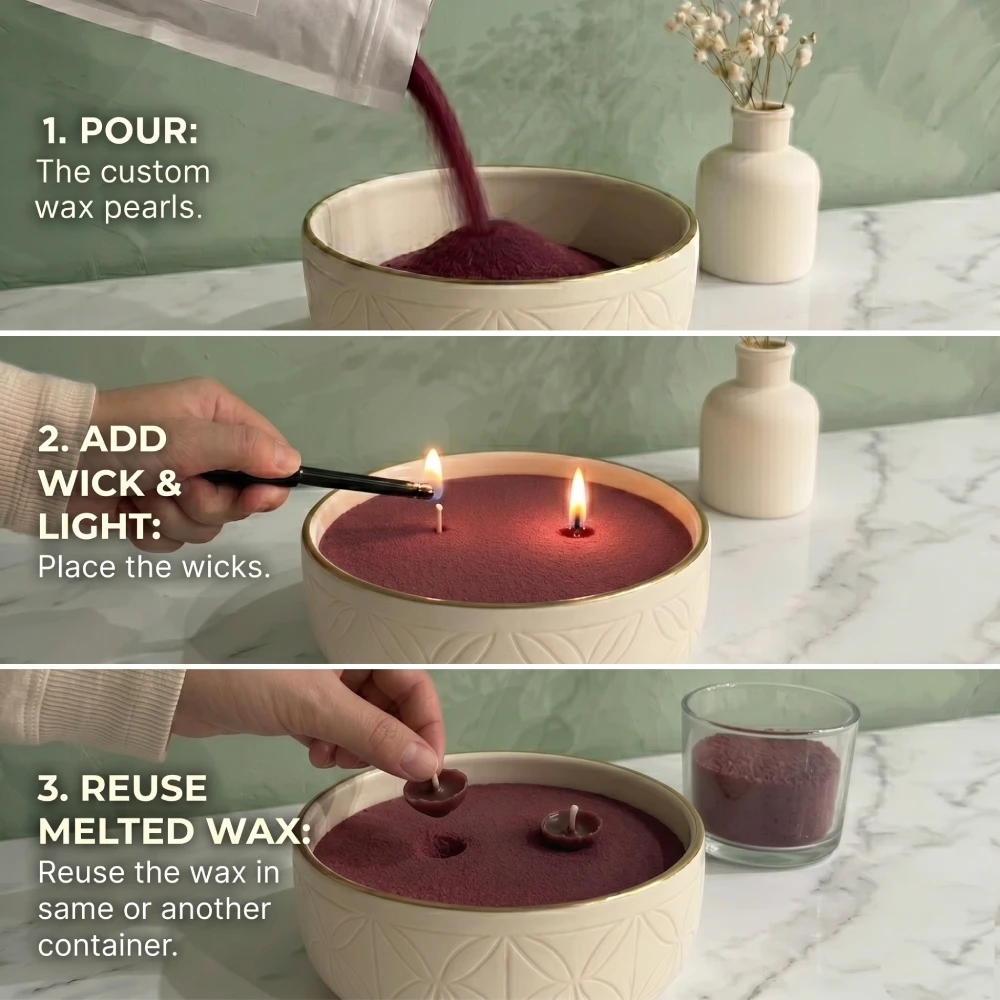 1. POUR:
The custom wax pearls.

2. ADD WICK & LIGHT:
Place the wicks.

3. REUSE MELTED WAX:
Reuse the wax in same or another container.